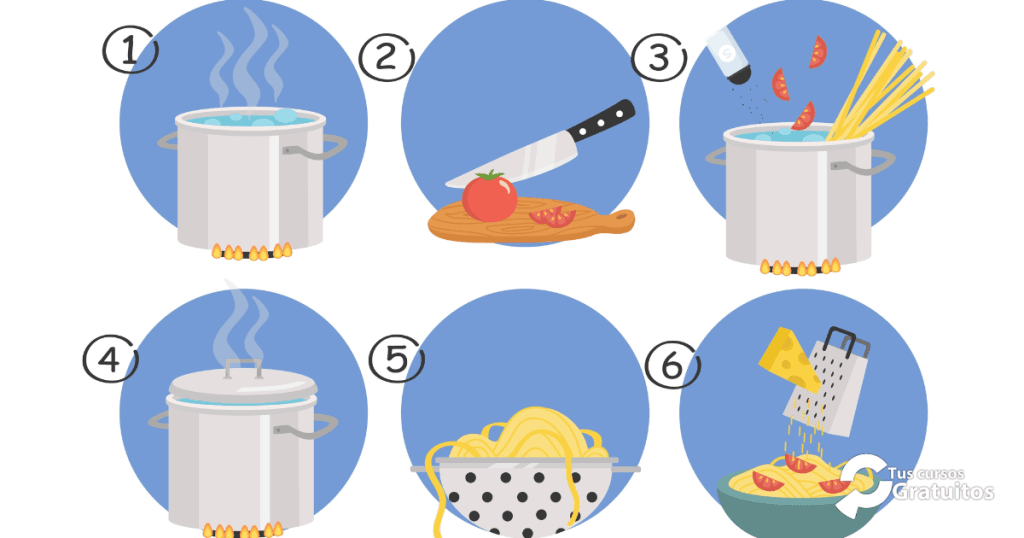 1
2
3
4
5
6
Tus cursos Gratuitos